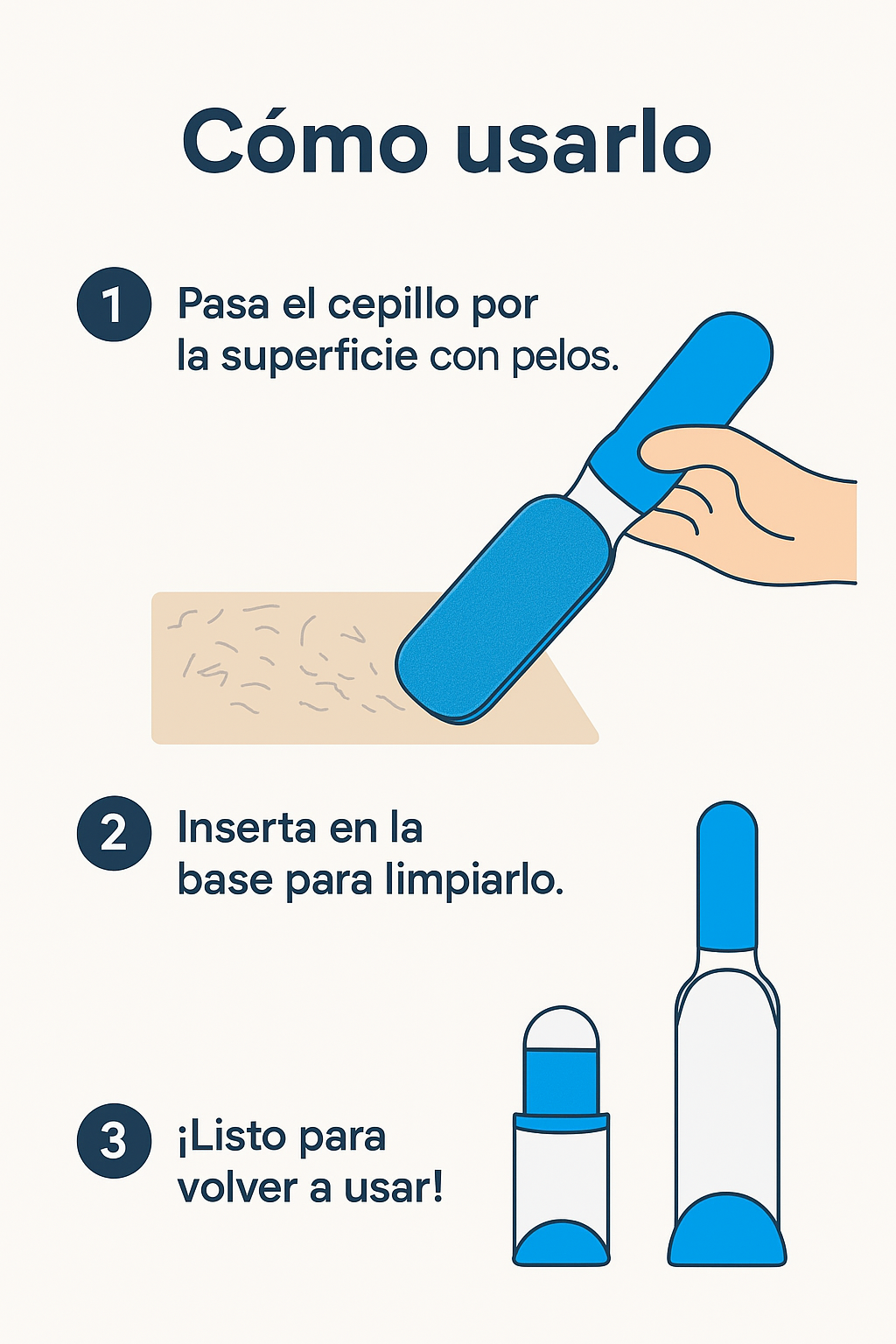 Cómo usarlo

1 Pasa el cepillo por la superficie con pelos.

2 Inserta en la base para limpiarlo.

3 ¡Listo para volver a usar!