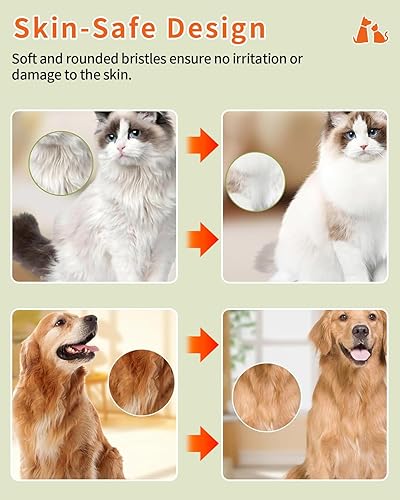 Skin-Safe Design

Soft and rounded bristles ensure no irritation or damage to the skin.